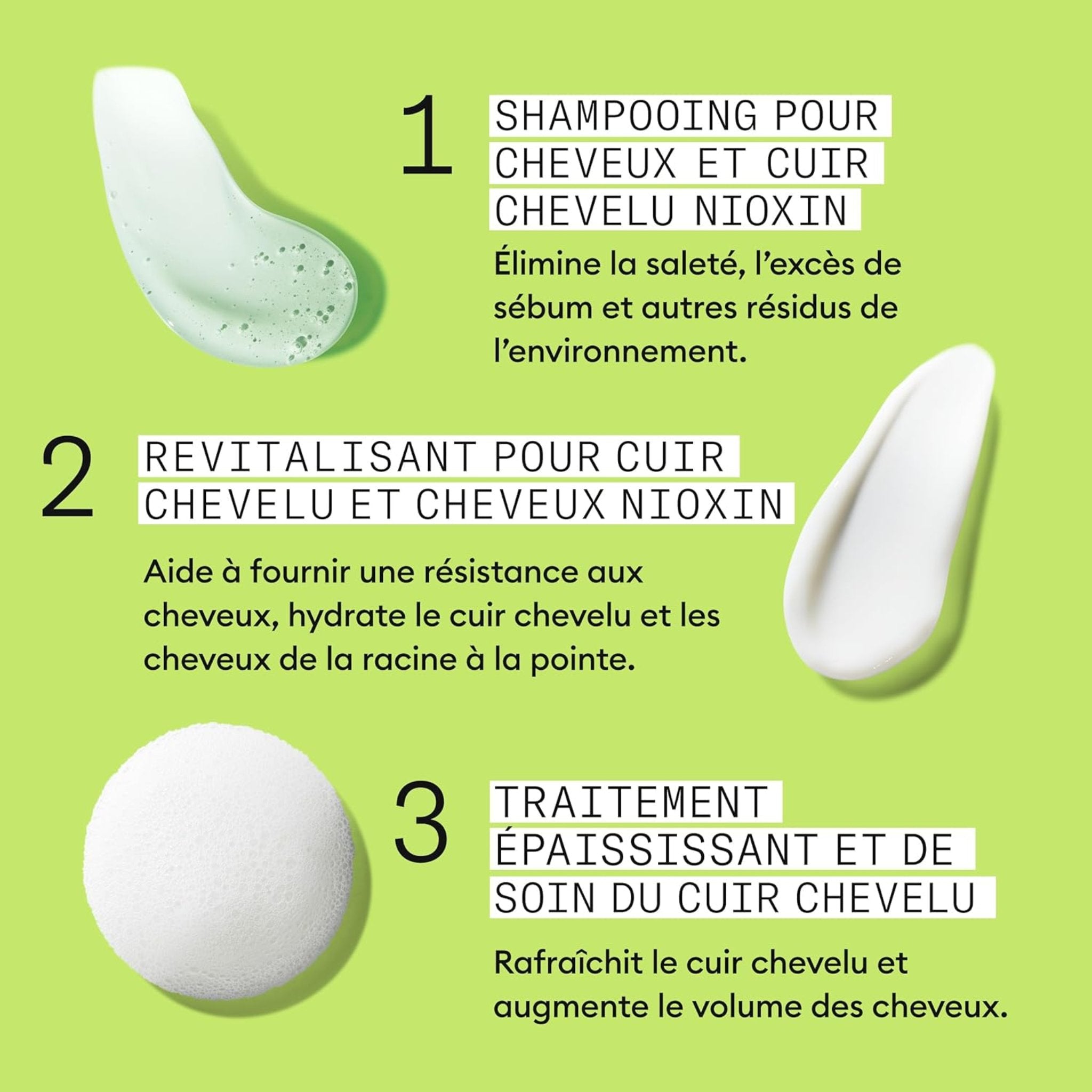 1

SHAMPOOING POUR CHEVEUX ET CUIR CHEVELU NIOXIN

Élimine la saleté, l'excès de sébum et autres résidus de l'environnement.

2

REVITALISANT POUR CUIR CHEVELU ET CHEVEUX NIOXIN

Aide à fournir une résistance aux cheveux, hydrate le cuir chevelu et les cheveux de la racine à la pointe.

3

TRAITEMENT ÉPAISSISSANT ET DE SOIN DU CUIR CHEVELU

Rafraîchit le cuir chevelu et augmente le volume des cheveux.