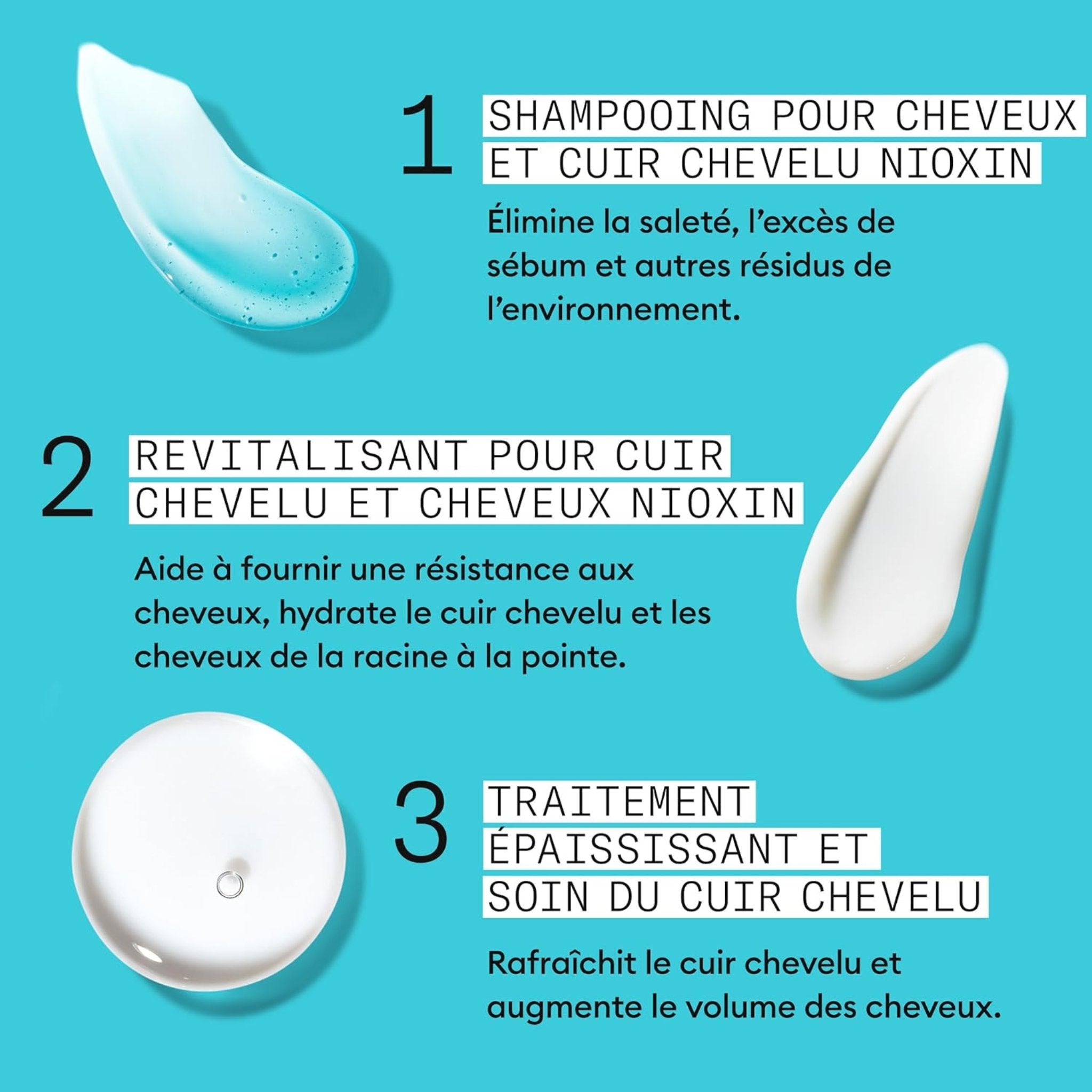 1 SHAMPOOING POUR CHEVEUX ET CUIR CHEVELU NIOXIN

Élimine la saleté, l'excès de sébum et autres résidus de l'environnement.

2 REVITALISANT POUR CUIR CHEVELU ET CHEVEUX NIOXIN

Aide à fournir une résistance aux cheveux, hydrate le cuir chevelu et les cheveux de la racine à la pointe.

3 TRAITEMENT ÉPAISSISSANT ET SOIN DU CUIR CHEVELU

Rafraîchit le cuir chevelu et augmente le volume des cheveux.