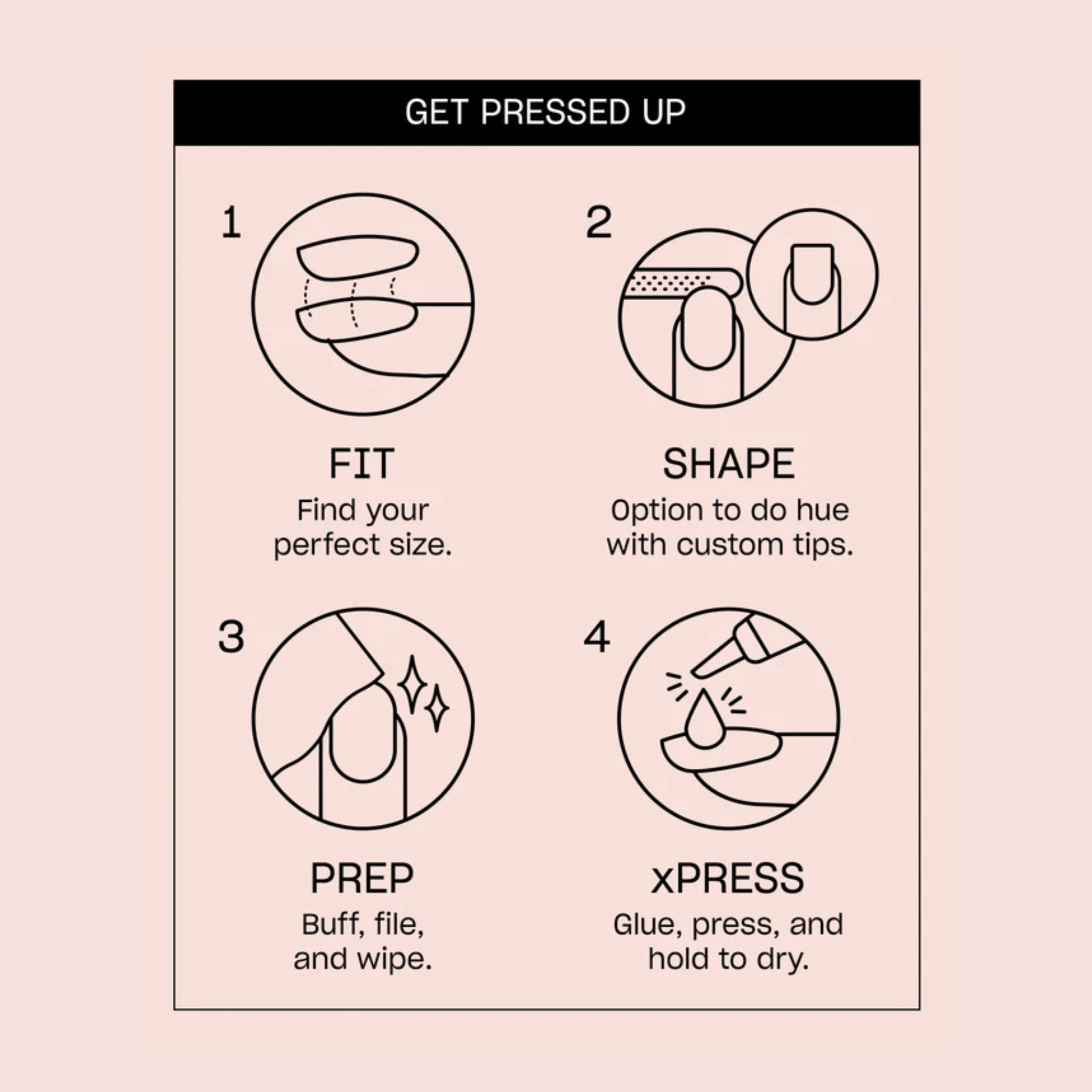 GET PRESSED UP

1

FIT
Find your perfect size.

2

SHAPE
Option to do hue with custom tips.

3

PREP
Buff, file, and wipe.

4

xPRESS
Glue, press, and hold to dry.