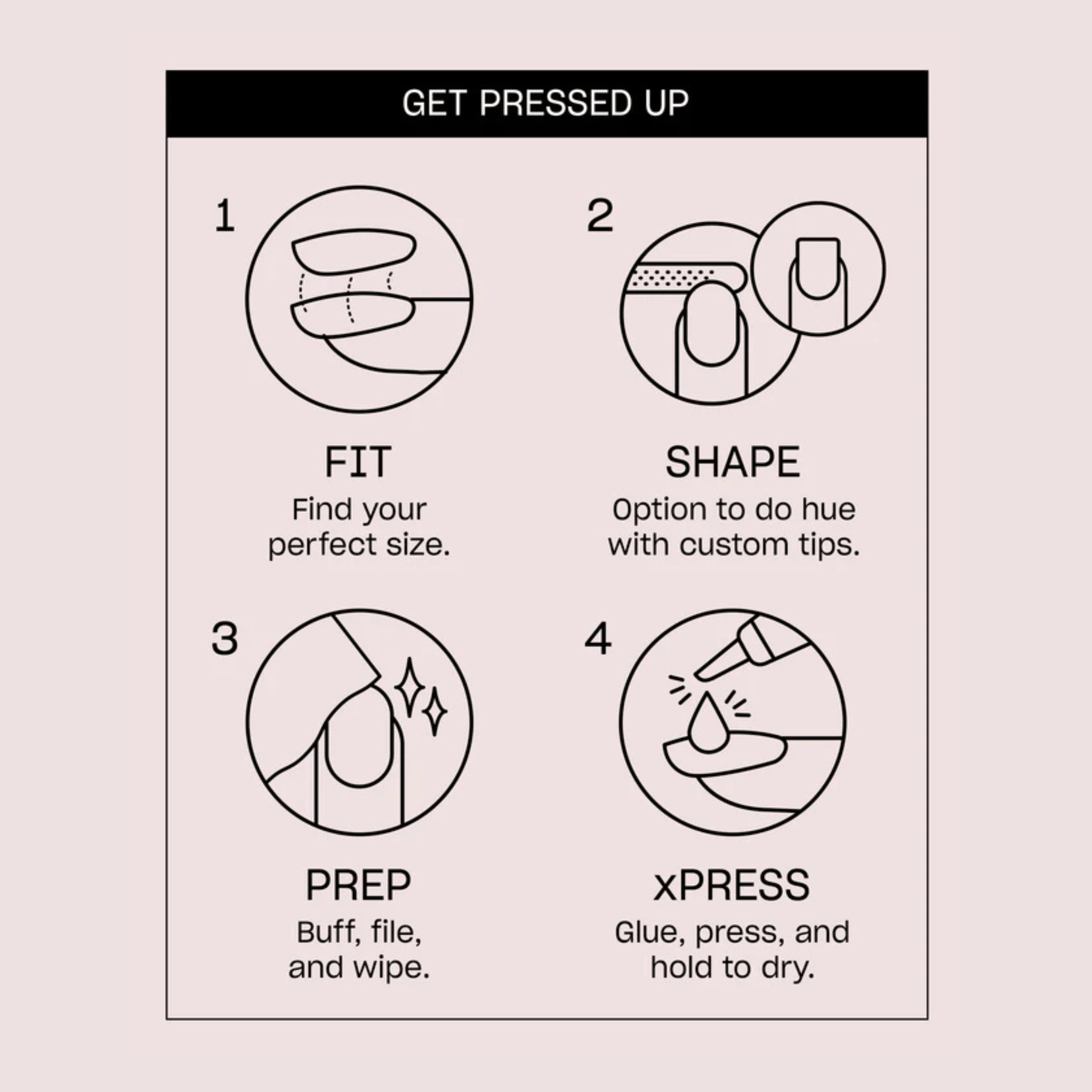 GET PRESSED UP

1

FIT
Find your perfect size.

2

SHAPE
Option to do hue with custom tips.

3

PREP
Buff, file, and wipe.

4

xPRESS
Glue, press, and hold to dry.