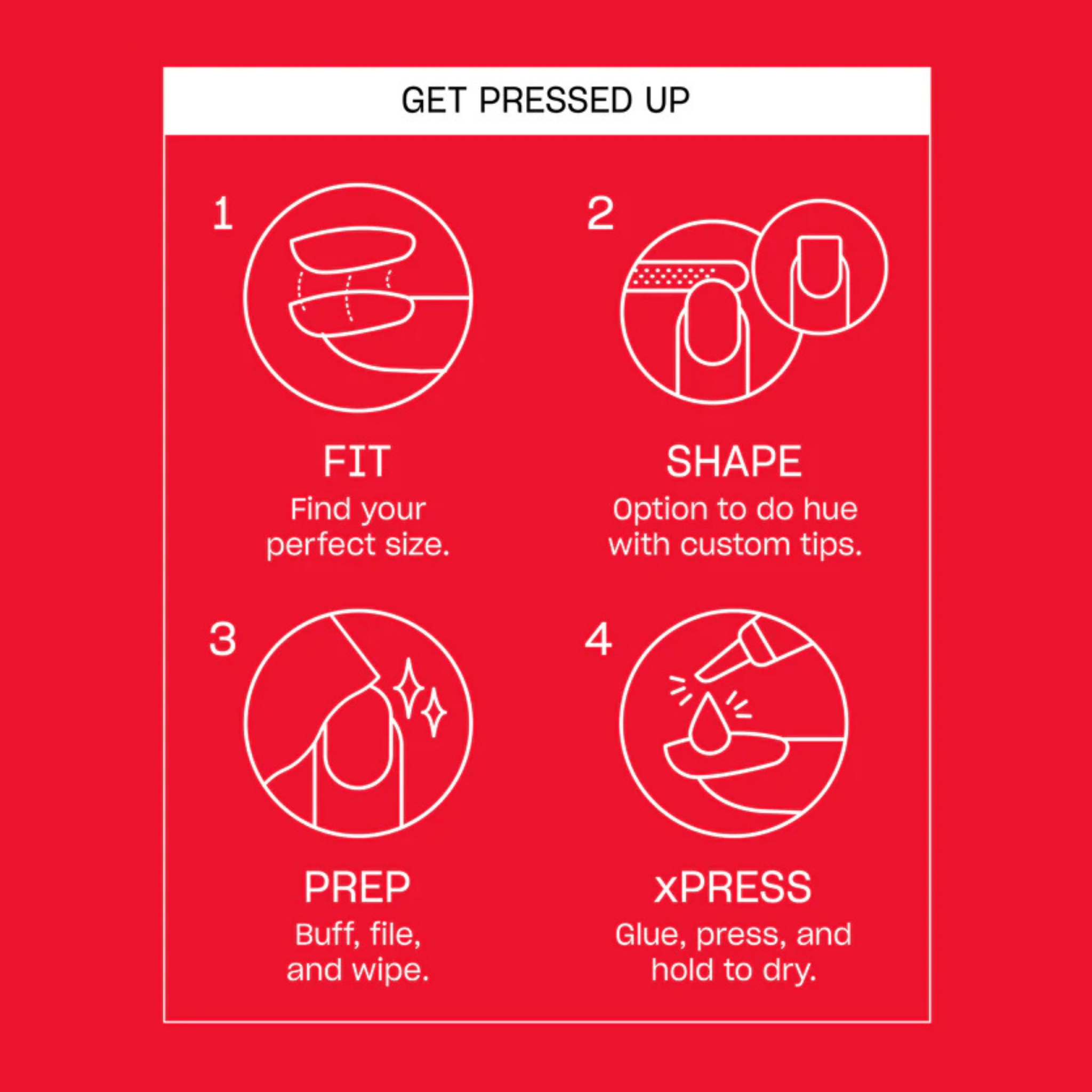 GET PRESSED UP

1

FIT
Find your perfect size.

2

SHAPE
Option to do hue with custom tips.

3

PREP
Buff, file, and wipe.

4

xPRESS
Glue, press, and hold to dry.