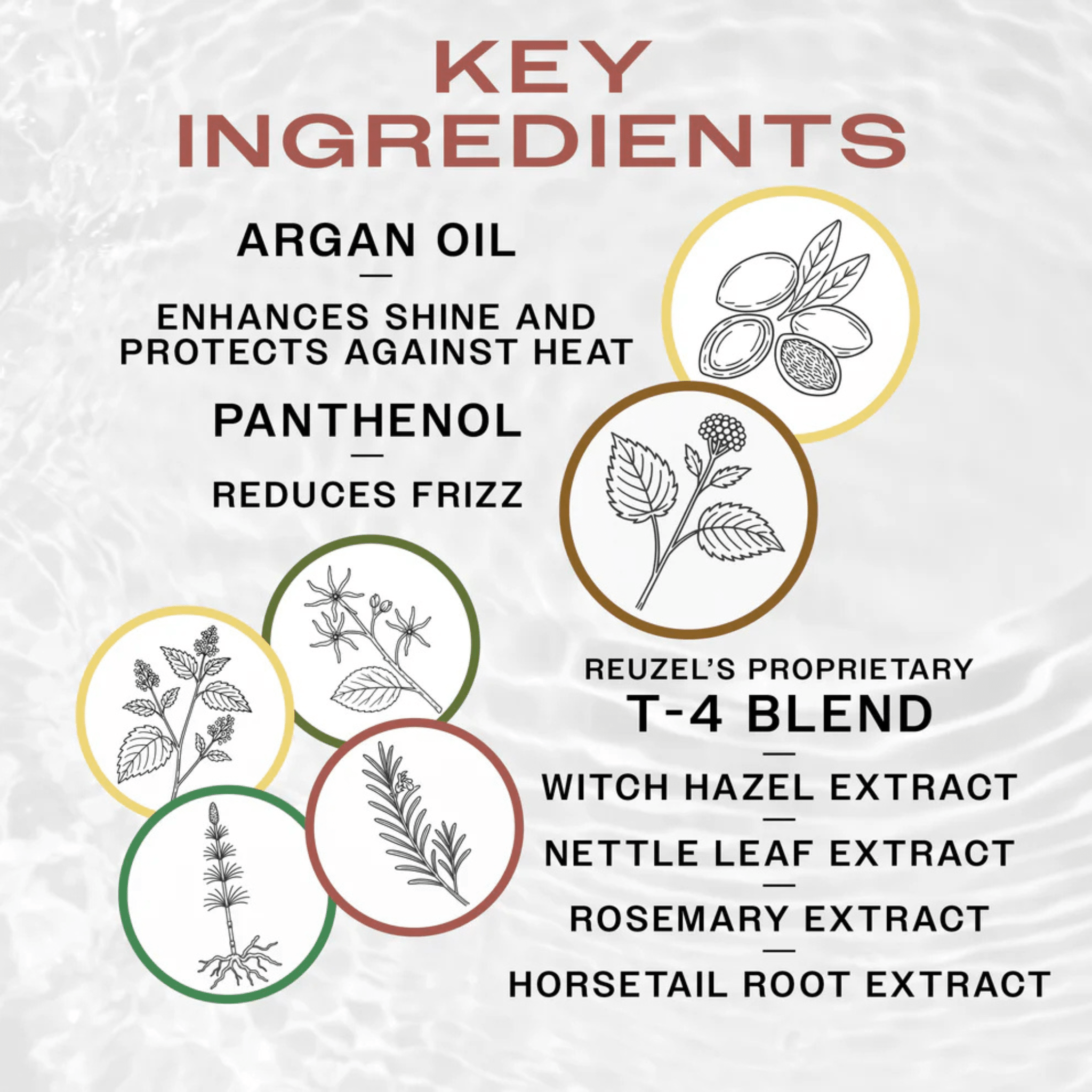 KEY INGREDIENTS

ARGAN OIL

—

ENHANCES SHINE AND PROTECTS AGAINST HEAT

PANTHENOL

—

REDUCES FRIZZ

REUZEL'S PROPRIETARY

T-4 BLEND

—

WITCH HAZEL EXTRACT

—

NETTLE LEAF EXTRACT

—

ROSEMARY EXTRACT

—

HORSETAIL ROOT EXTRACT